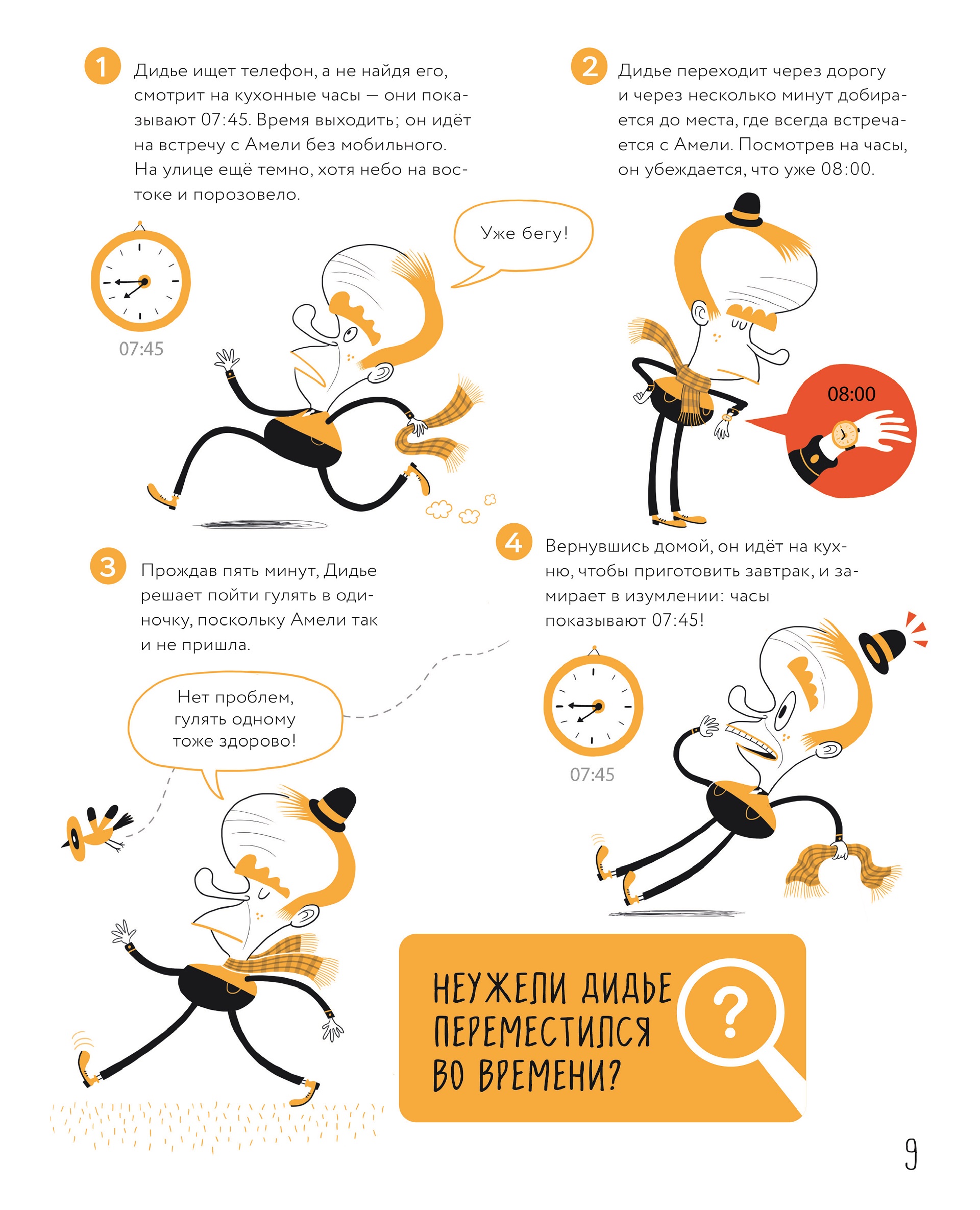 1 Дидье ищет телефон, а не найдя его, смотрит на кухонные часы — они показывают 07:45. Время выходить; он идёт на встречу с Амели без мобильного. На улице ещё темно, хотя небо на востоке и порозовело.

07:45

Уже бегу!

2 Дидье переходит через дорогу и через несколько минут добирается до места, где всегда встречается с Амели. Посмотрев на часы, он убеждается, что уже 08:00.

08:00

3 Прождав пять минут, Дидье решает пойти гулять в одиночку, поскольку Амели так и не пришла.

Нет проблем, гулять одному тоже здорово!

4 Вернувшись домой, он идёт на кухню, чтобы приготовить завтрак, и замирает в изумлении: часы показывают 07:45!

07:45

НЕУЖЕЛИ ДИДЬЕ ПЕРЕМЕСТИЛСЯ ВО ВРЕМЕНИ?

?

9